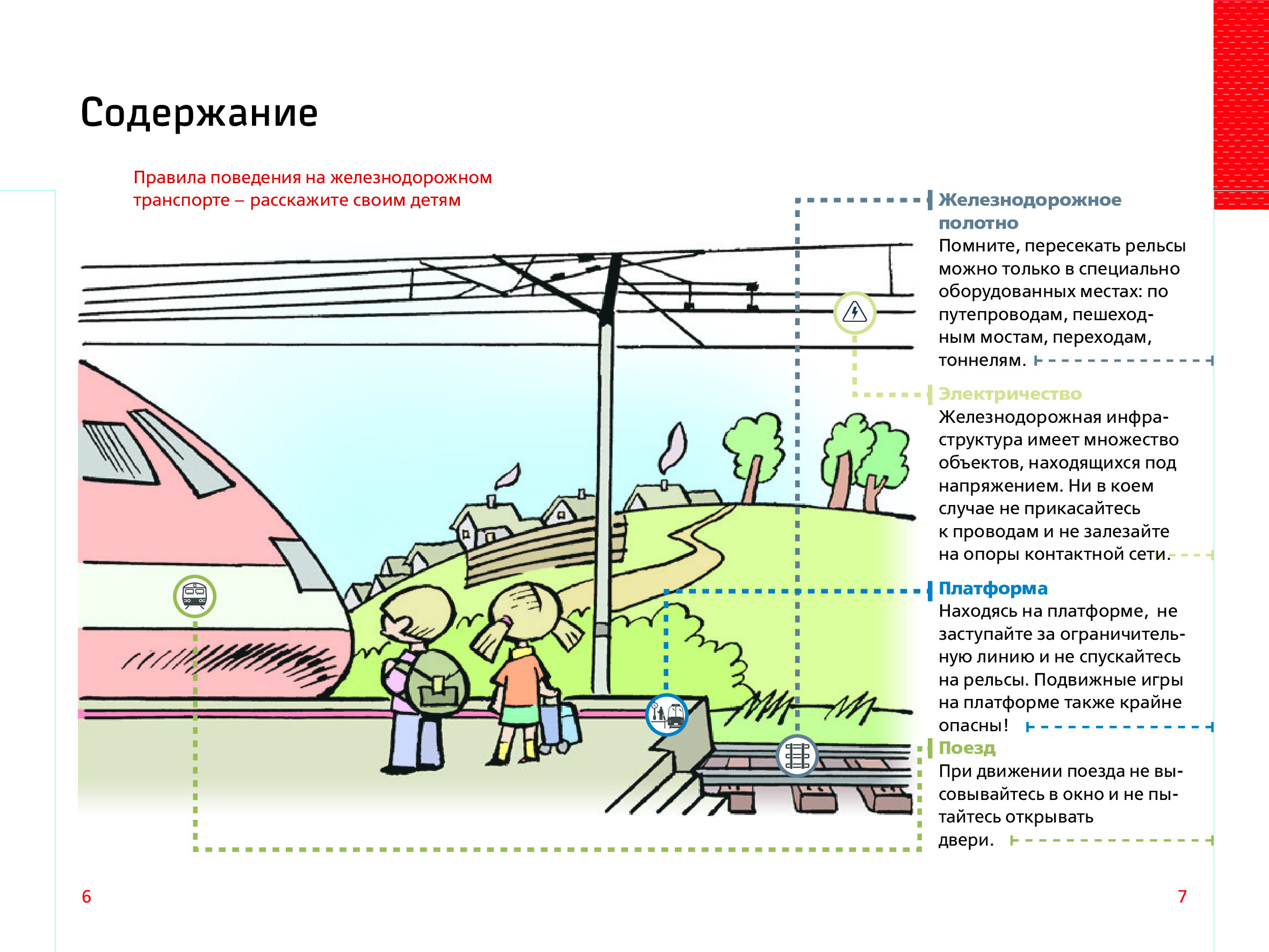 Содержание

Правила поведения на железнодорожном транспорте – расскажите своим детям

Железнодорожное полотно
Помните, пересекать рельсы можно только в специально оборудованных местах: по путепроводам, пешеходным мостам, переходам, тоннелям.

Электричество
Железнодорожная инфраструктура имеет множество объектов, находящихся под напряжением. Ни в коем случае не прикасайтесь к проводам и не залезайте на опоры контактной сети.

Платформа
Находясь на платформе, не заступайте за ограничительную линию и не спускайтесь на рельсы. Подвижные игры на платформе также крайне опасны!

Поезд
При движении поезда не высовывайтесь в окно и не пытайтесь открывать двери.

6

7