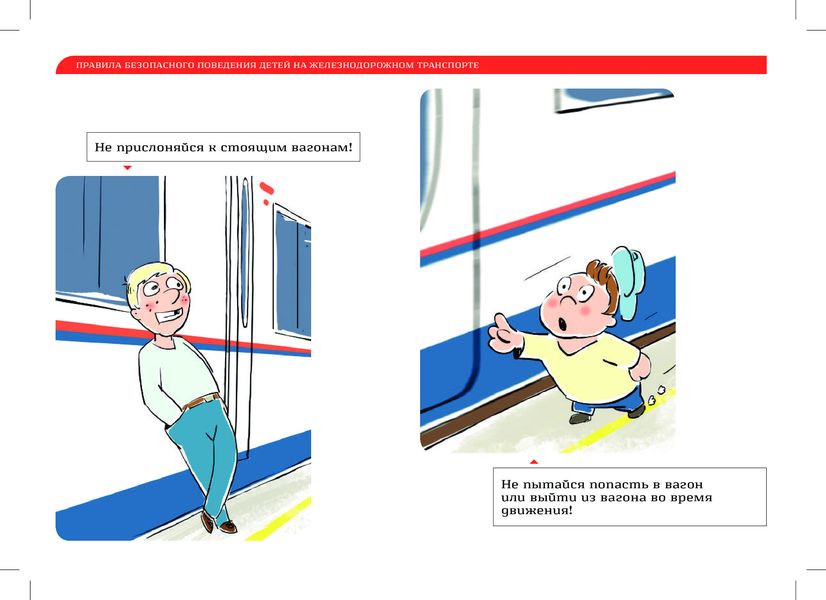 ПРАВИЛА БЕЗОПАСНОГО ПОВЕДЕНИЯ ДЕТЕЙ НА ЖЕЛЕЗНОДОРОЖНОМ ТРАНСПОРТЕ

Не прислоняйся к стоящим вагонам!

Не пытайся попасть в вагон или выйти из вагона во время движения!