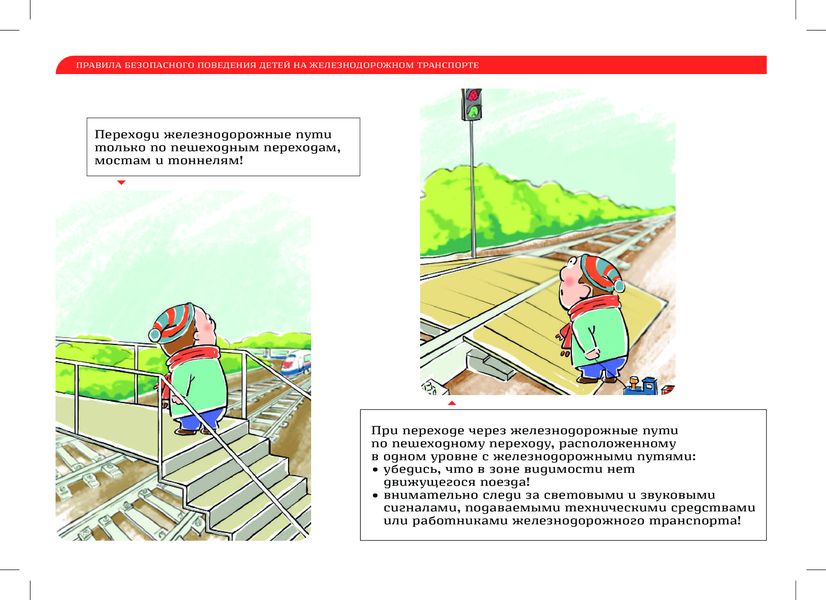 ПРАВИЛА БЕЗОПАСНОГО ПОВЕДЕНИЯ ДЕТЕЙ НА ЖЕЛЕЗНОДОРОЖНОМ ТРАНСПОРТЕ

Переходи железнодорожные пути только по пешеходным переходам, мостам и тоннелям!

При переходе через железнодорожные пути по пешеходному переходу, расположенному в одном уровне с железнодорожными путями:
• убедись, что в зоне видимости нет движущегося поезда!
• внимательно следи за световыми и звуковыми сигналами, подаваемыми техническими средствами или работниками железнодорожного транспорта!